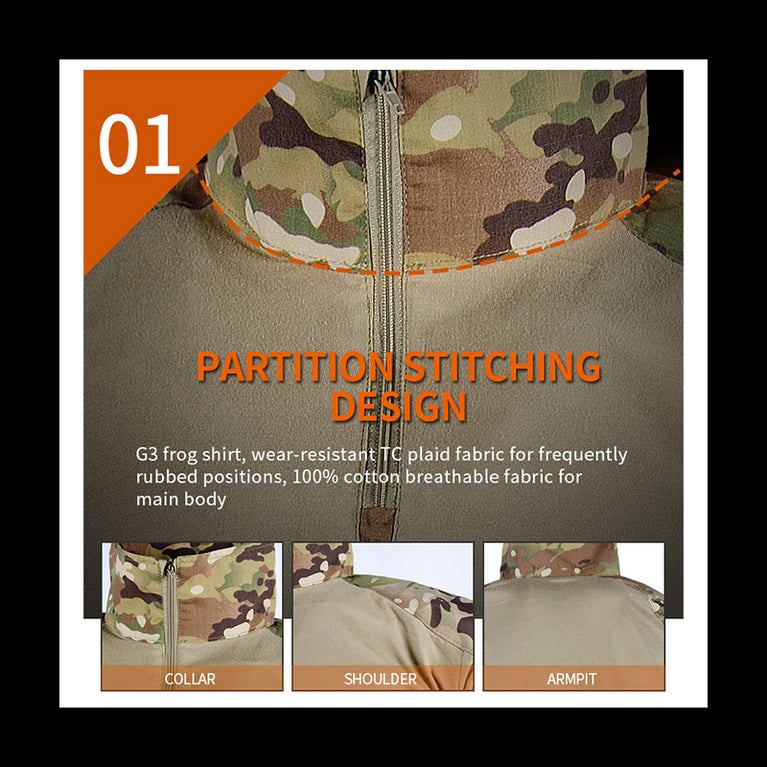 01

PARTITION STITCHING DESIGN

G3 frog shirt, wear-resistant TC plaid fabric for frequently rubbed positions, 100% cotton breathable fabric for main body

COLLAR

SHOULDER

ARMPIT