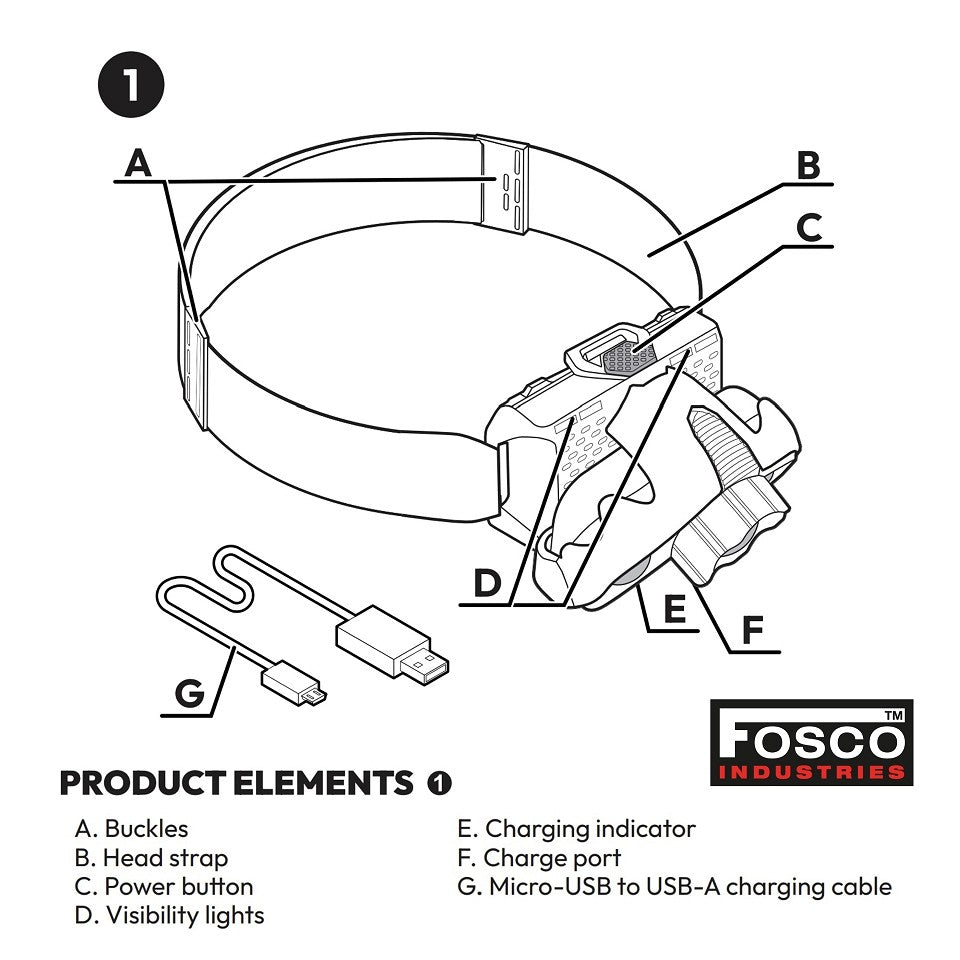 1

A

B

C

D

E

F

G

FOSCO™
INDUSTRIES

PRODUCT ELEMENTS 1

A. Buckles
B. Head strap
C. Power button
D. Visibility lights

E. Charging indicator
F. Charge port
G. Micro-USB to USB-A charging cable