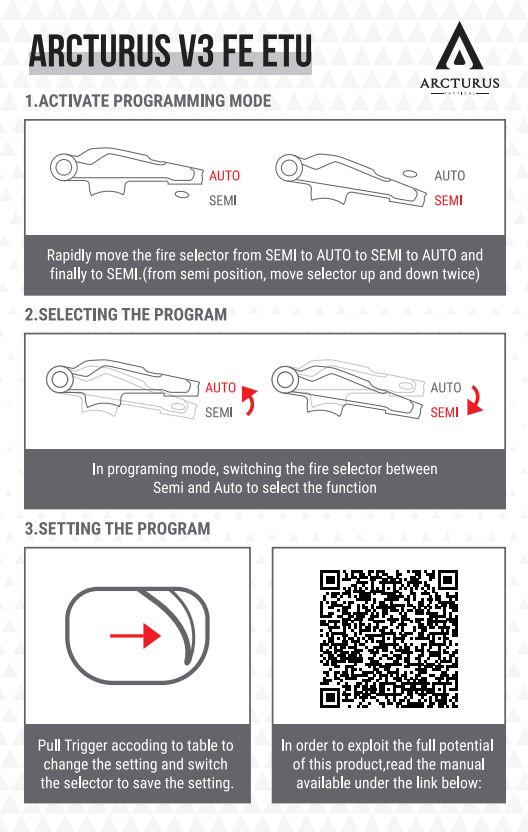 ARCTURUS V3 FE ETU

ARCTURUS
TACTICAL

1.ACTIVATE PROGRAMMING MODE

AUTO
SEMI

AUTO
SEMI

Rapidly move the fire selector from SEMI to AUTO to SEMI to AUTO and finally to SEMI.(from semi position, move selector up and down twice)

2.SELECTING THE PROGRAM

AUTO
SEMI

AUTO
SEMI

In programing mode, switching the fire selector between Semi and Auto to select the function

3.SETTING THE PROGRAM

Pull Trigger accoding to table to change the setting and switch the selector to save the setting.

In order to exploit the full potential of this product,read the manual available under the link below: