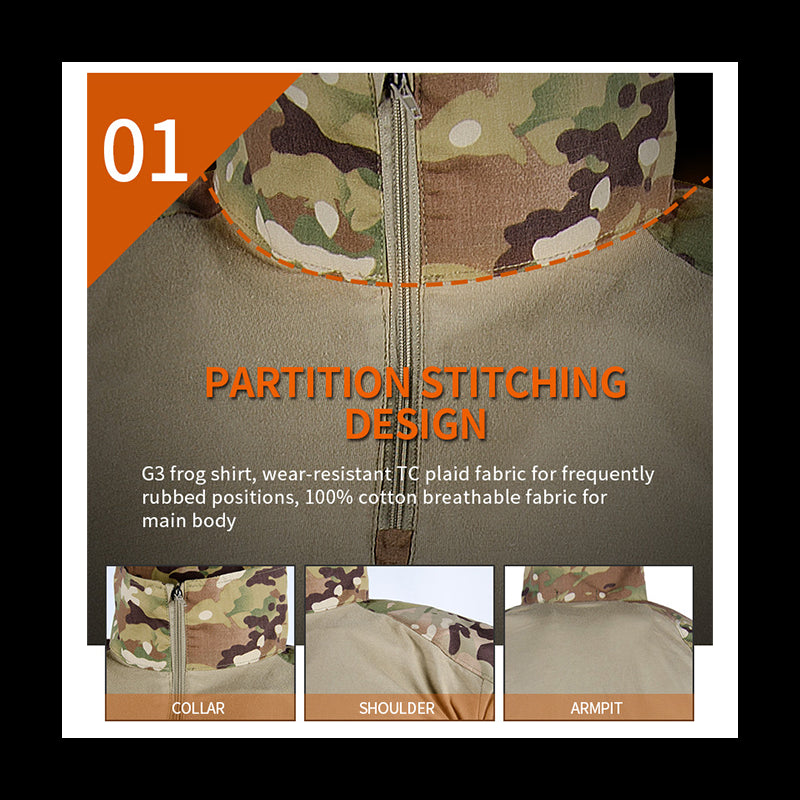 01

PARTITION STITCHING DESIGN

G3 frog shirt, wear-resistant TC plaid fabric for frequently rubbed positions, 100% cotton breathable fabric for main body

COLLAR

SHOULDER

ARMPIT